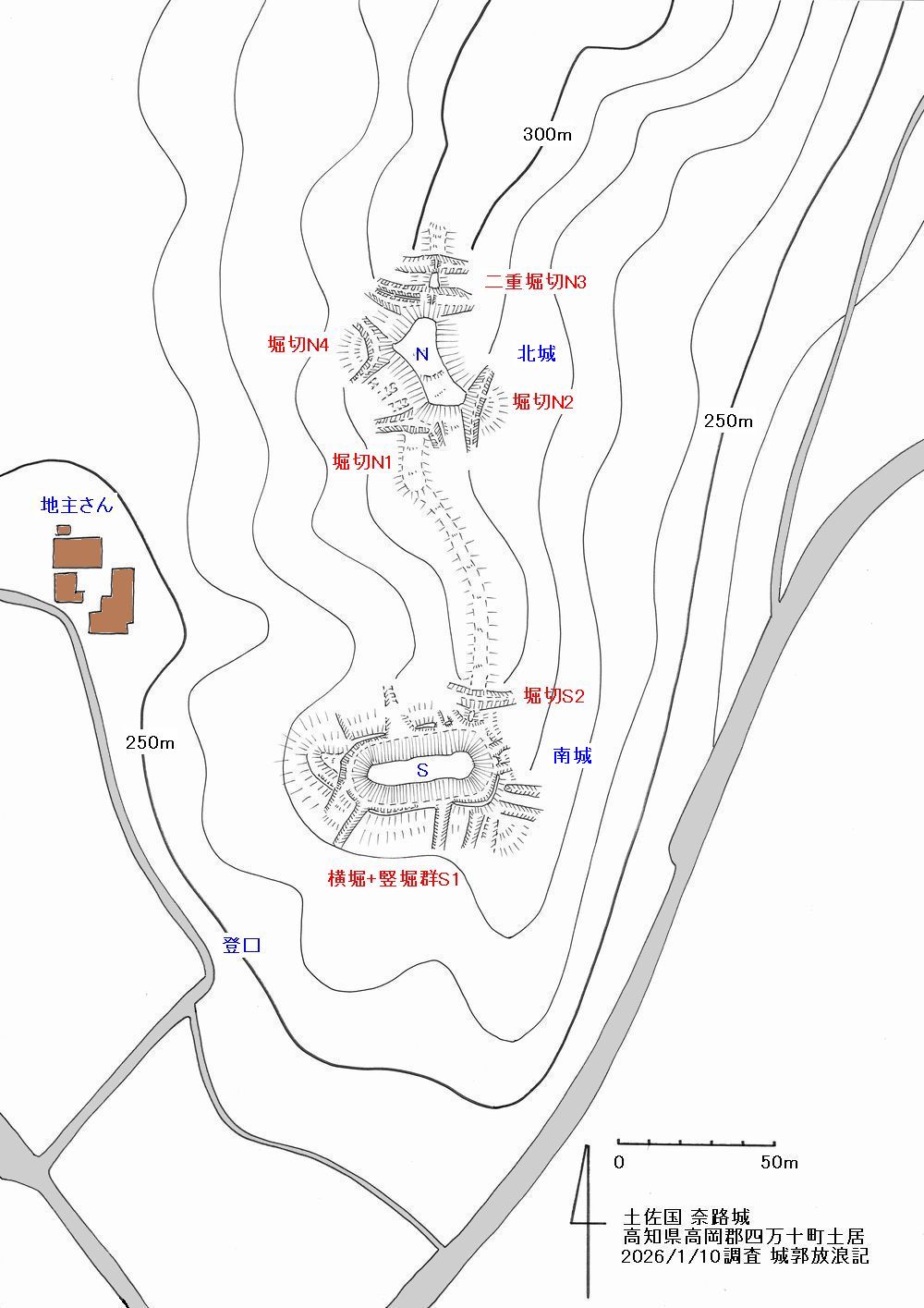 300m

二重堀切N3

堀切N4

N

北城

堀切N2

250m

堀切N1

地主さん

堀切S2

250m

S

南城

横堀+竪堀群S1

登口

0 50m

土佐国 奈路城
高知県高岡郡四万十町土居
2026/1/10調査 城郭放浪記