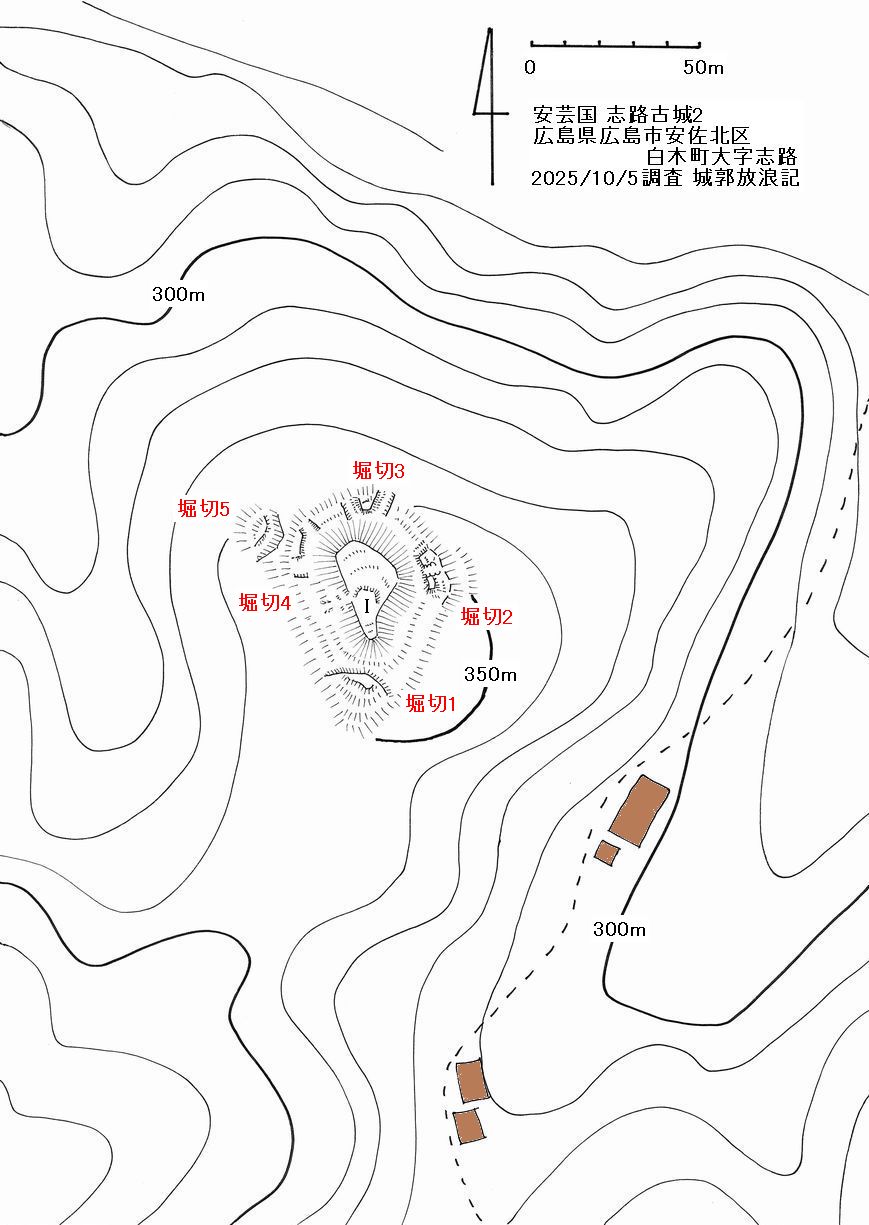 0 50m

安芸国 志路古城2
広島県広島市安佐北区
白木町大字志路
2025/10/5調査 城郭放浪記

300m

堀切3

堀切5

堀切4

I

堀切2

350m

堀切1

300m